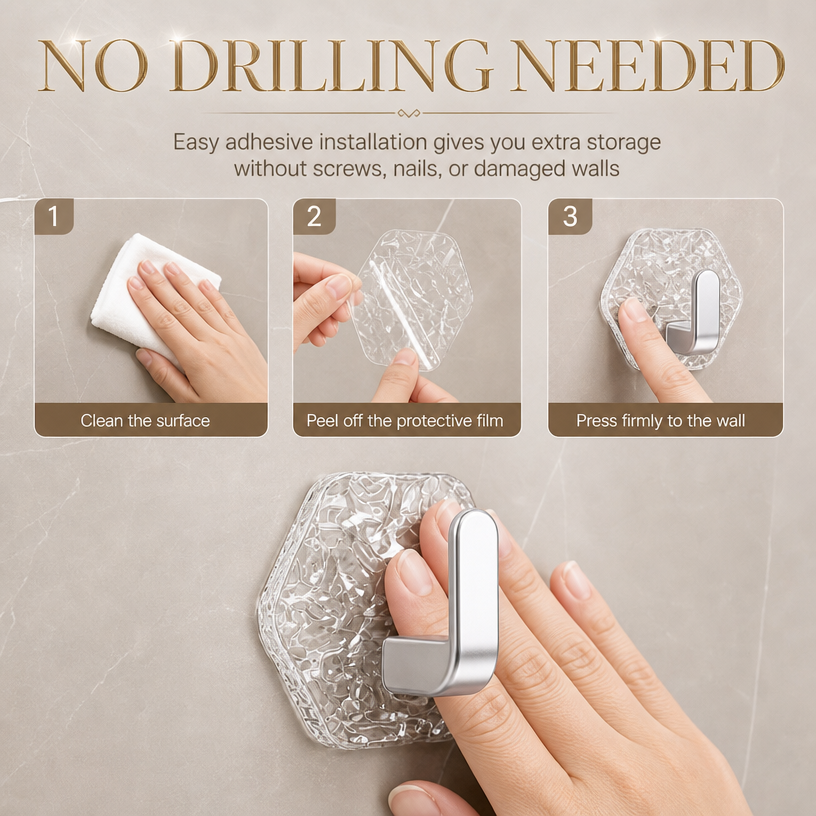 NO DRILLING NEEDED

Easy adhesive installation gives you extra storage without screws, nails, or damaged walls

1
Clean the surface

2
Peel off the protective film

3
Press firmly to the wall