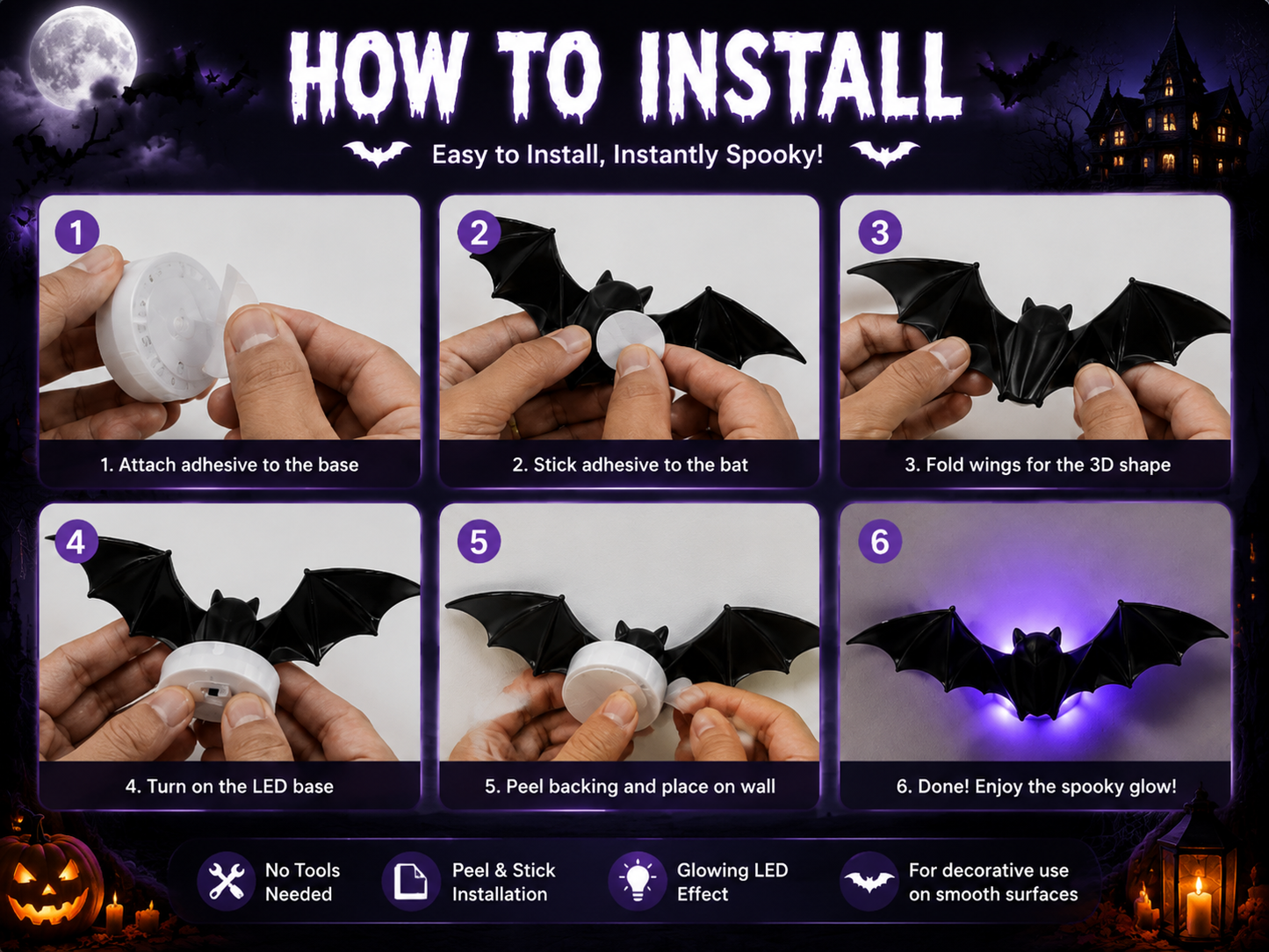 HOW TO INSTALL

Easy to Install, Instantly Spooky!

1

1. Attach adhesive to the base

2

2. Stick adhesive to the bat

3

3. Fold wings for the 3D shape

4

4. Turn on the LED base

5

5. Peel backing and place on wall

6

6. Done! Enjoy the spooky glow!

No Tools Needed

Peel & Stick Installation

Glowing LED Effect

For decorative use on smooth surfaces