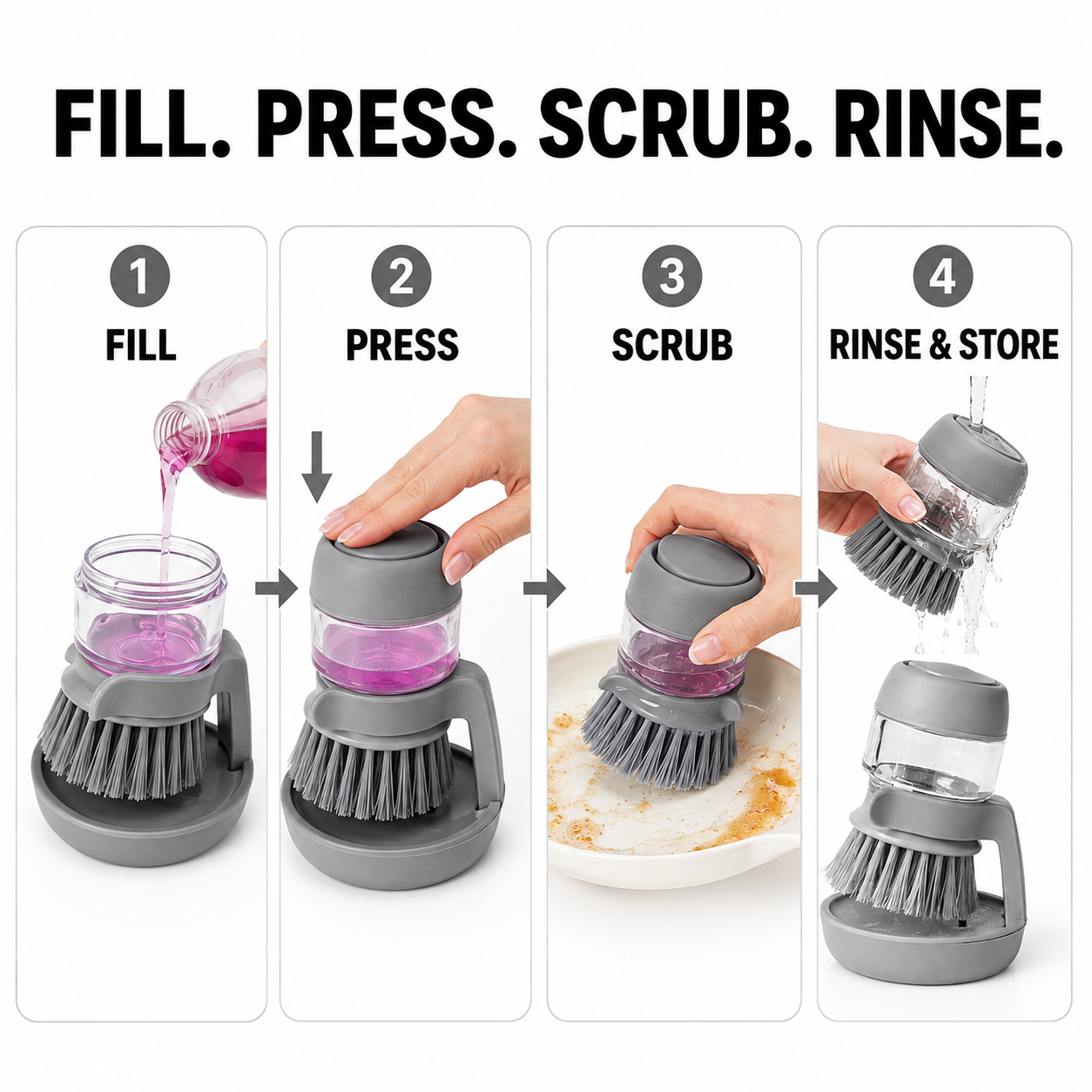 FILL. PRESS. SCRUB. RINSE.

1
FILL

2
PRESS

3
SCRUB

4
RINSE & STORE