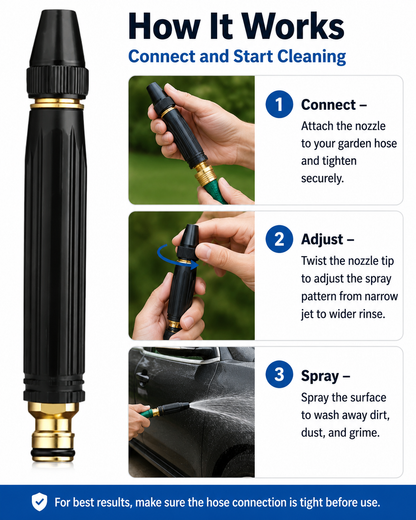 How It Works

Connect and Start Cleaning

1 Connect –
Attach the nozzle to your garden hose and tighten securely.

2 Adjust –
Twist the nozzle tip to adjust the spray pattern from narrow jet to wider rinse.

3 Spray –
Spray the surface to wash away dirt, dust, and grime.

For best results, make sure the hose connection is tight before use.