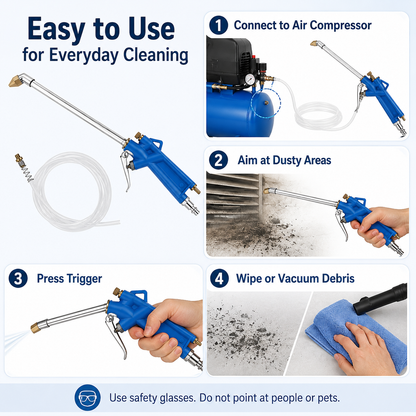 Easy to Use
for Everyday Cleaning

1 Connect to Air Compressor

2 Aim at Dusty Areas

3 Press Trigger

4 Wipe or Vacuum Debris

Use safety glasses. Do not point at people or pets.