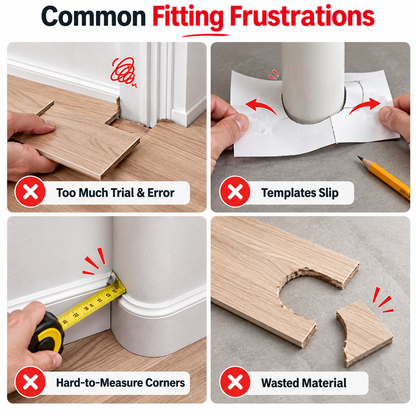 Common Fitting Frustrations

Too Much Trial & Error

Templates Slip

Hard-to-Measure Corners

Wasted Material