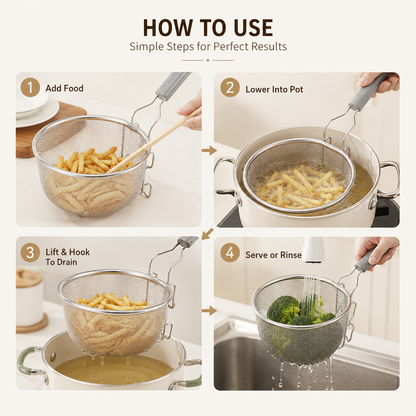 HOW TO USE

Simple Steps for Perfect Results

1 Add Food

2 Lower Into Pot

3 Lift & Hook To Drain

4 Serve or Rinse