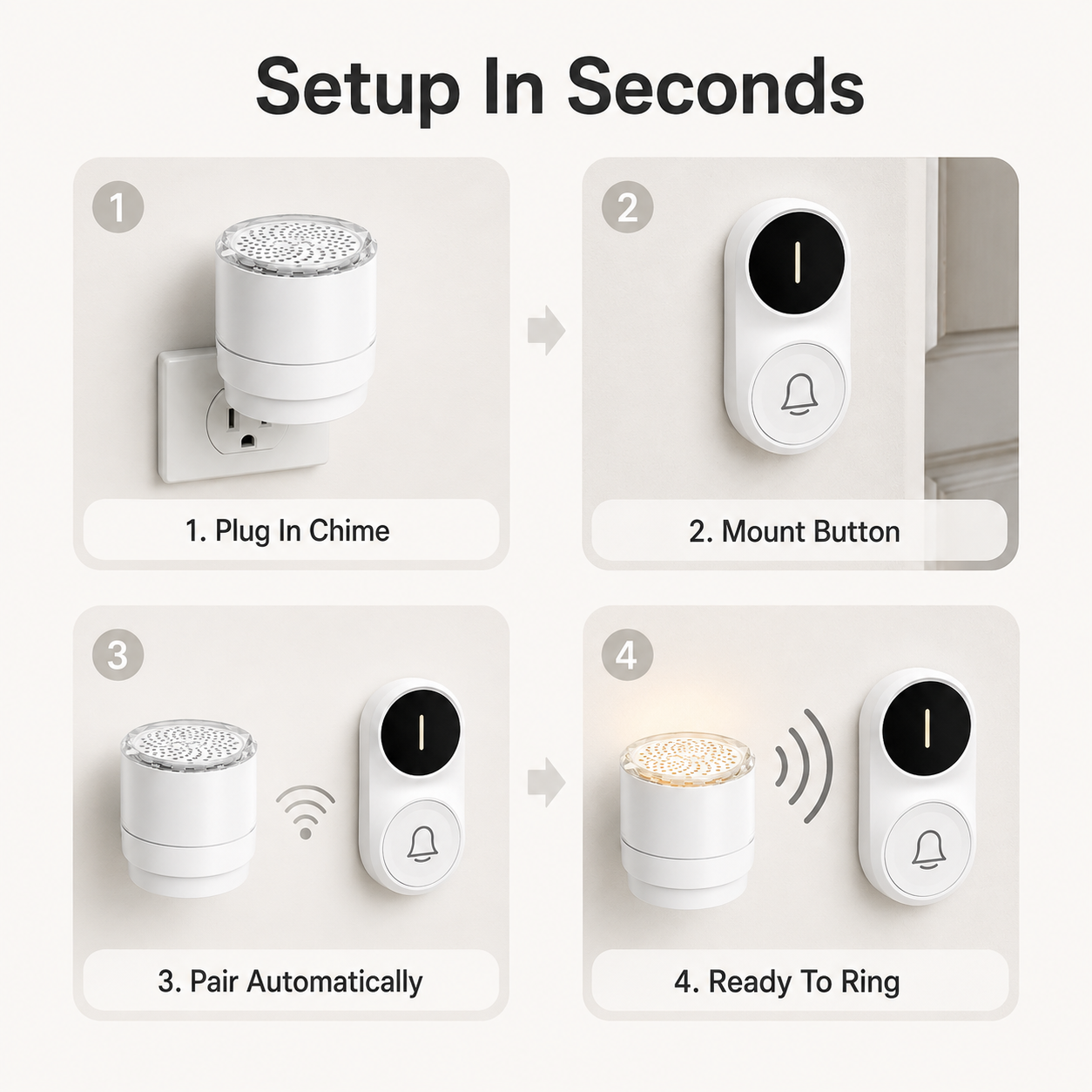 Setup In Seconds

1

1. Plug In Chime

2

2. Mount Button

3

3. Pair Automatically

4

4. Ready To Ring