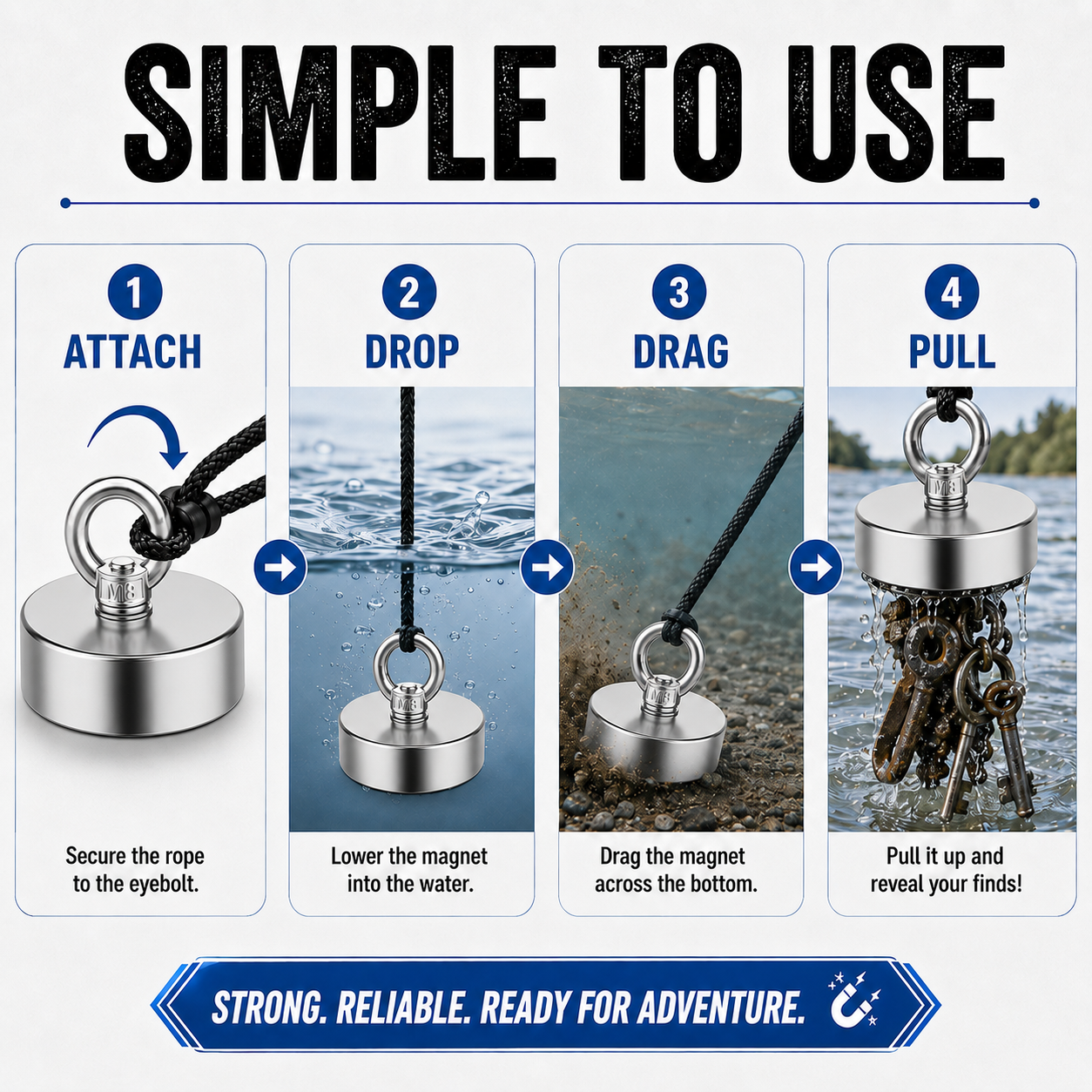 SIMPLE TO USE

1
ATTACH
M8
Secure the rope to the eyebolt.

2
DROP
M8
Lower the magnet into the water.

3
DRAG
M8
Drag the magnet across the bottom.

4
PULL
M8
Pull it up and reveal your finds!

STRONG. RELIABLE. READY FOR ADVENTURE.