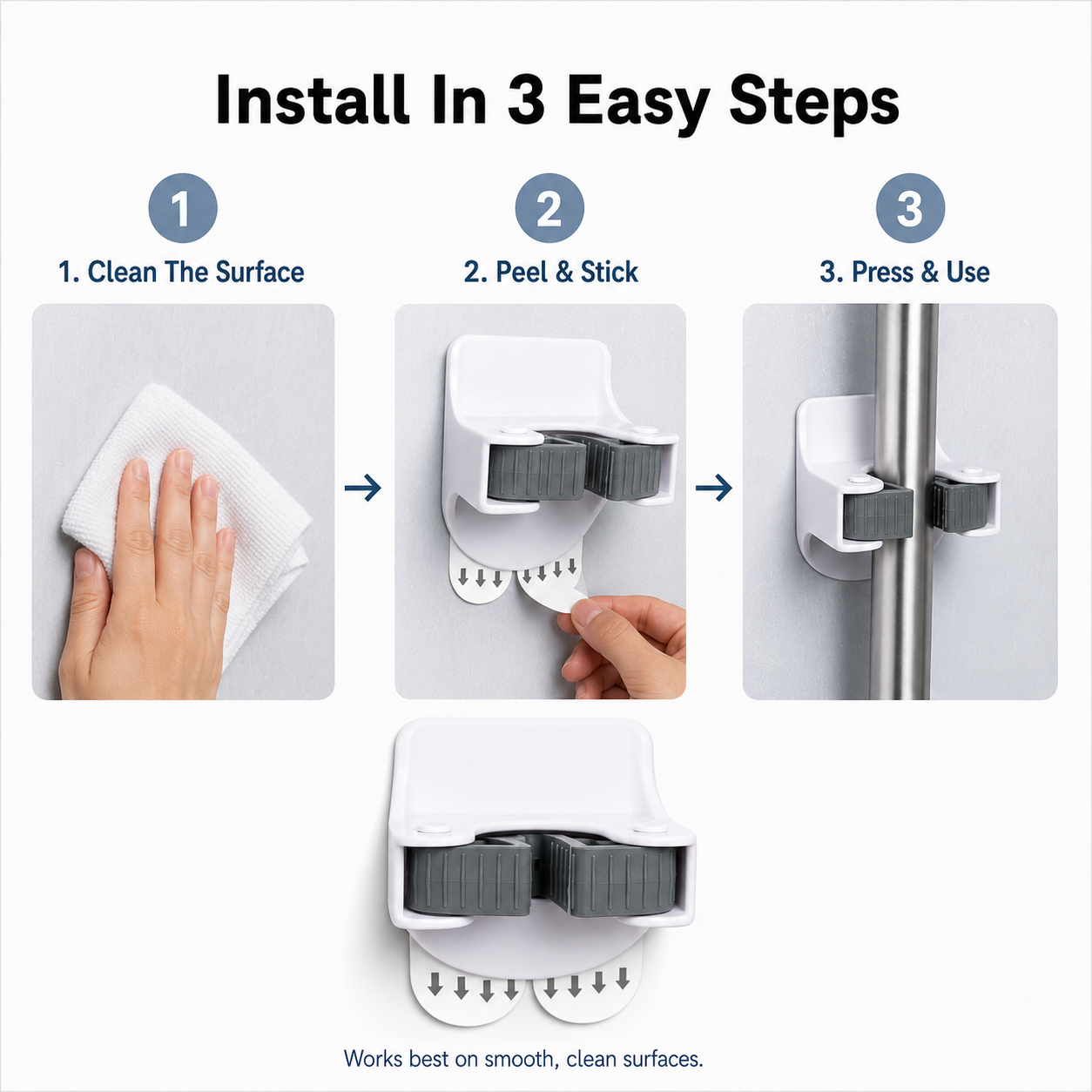 Install In 3 Easy Steps

1

1. Clean The Surface

2

2. Peel & Stick

3

3. Press & Use

Works best on smooth, clean surfaces.