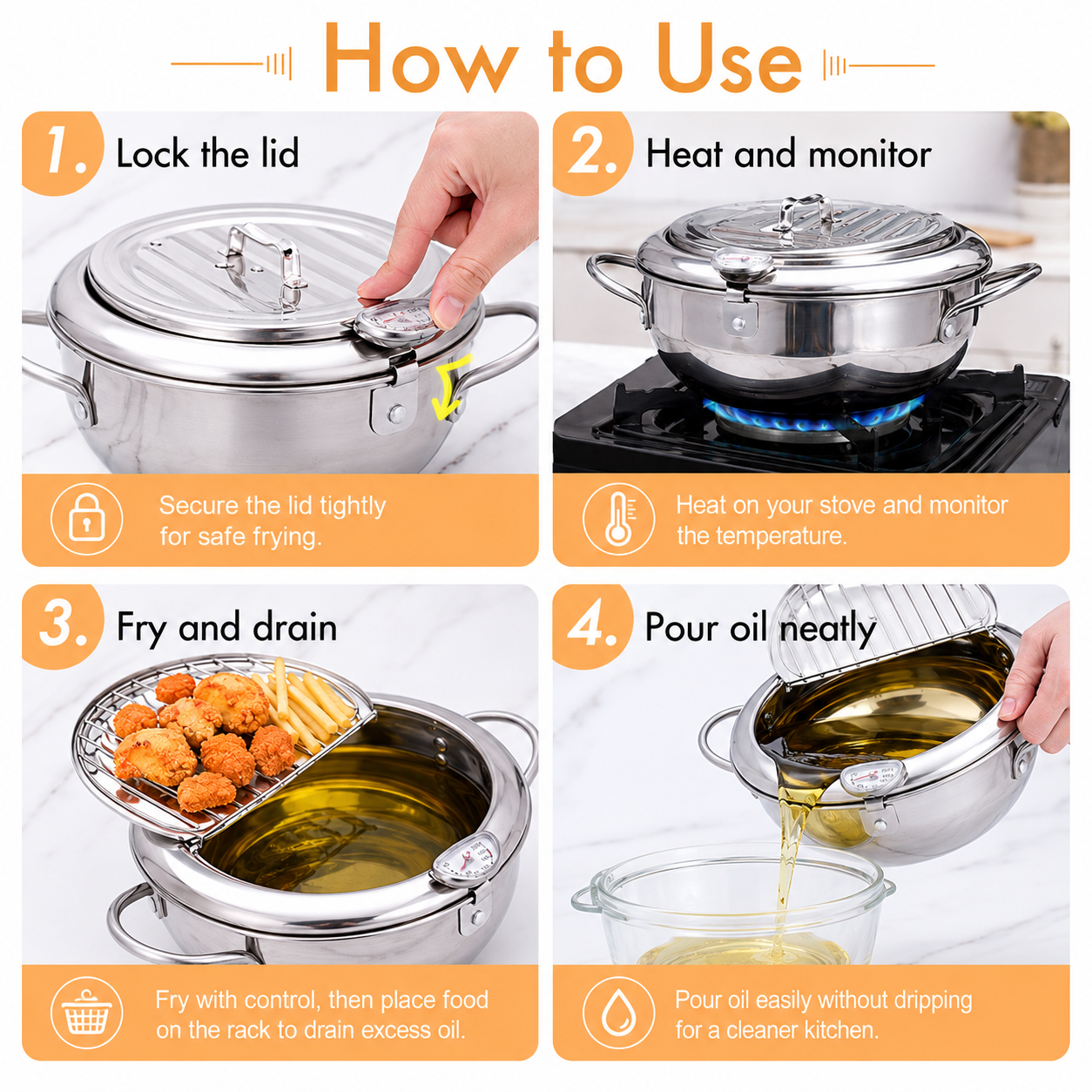 How to Use

1. Lock the lid

Secure the lid tightly for safe frying.

2. Heat and monitor

Heat on your stove and monitor the temperature.

3. Fry and drain

Fry with control, then place food on the rack to drain excess oil.

4. Pour oil neatly

Pour oil easily without dripping for a cleaner kitchen.