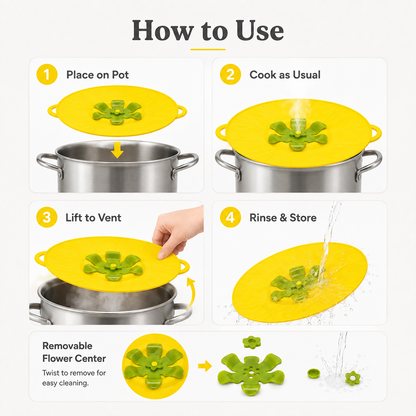 How to Use

1 Place on Pot

2 Cook as Usual

3 Lift to Vent

4 Rinse & Store

Removable Flower Center

Twist to remove for easy cleaning.