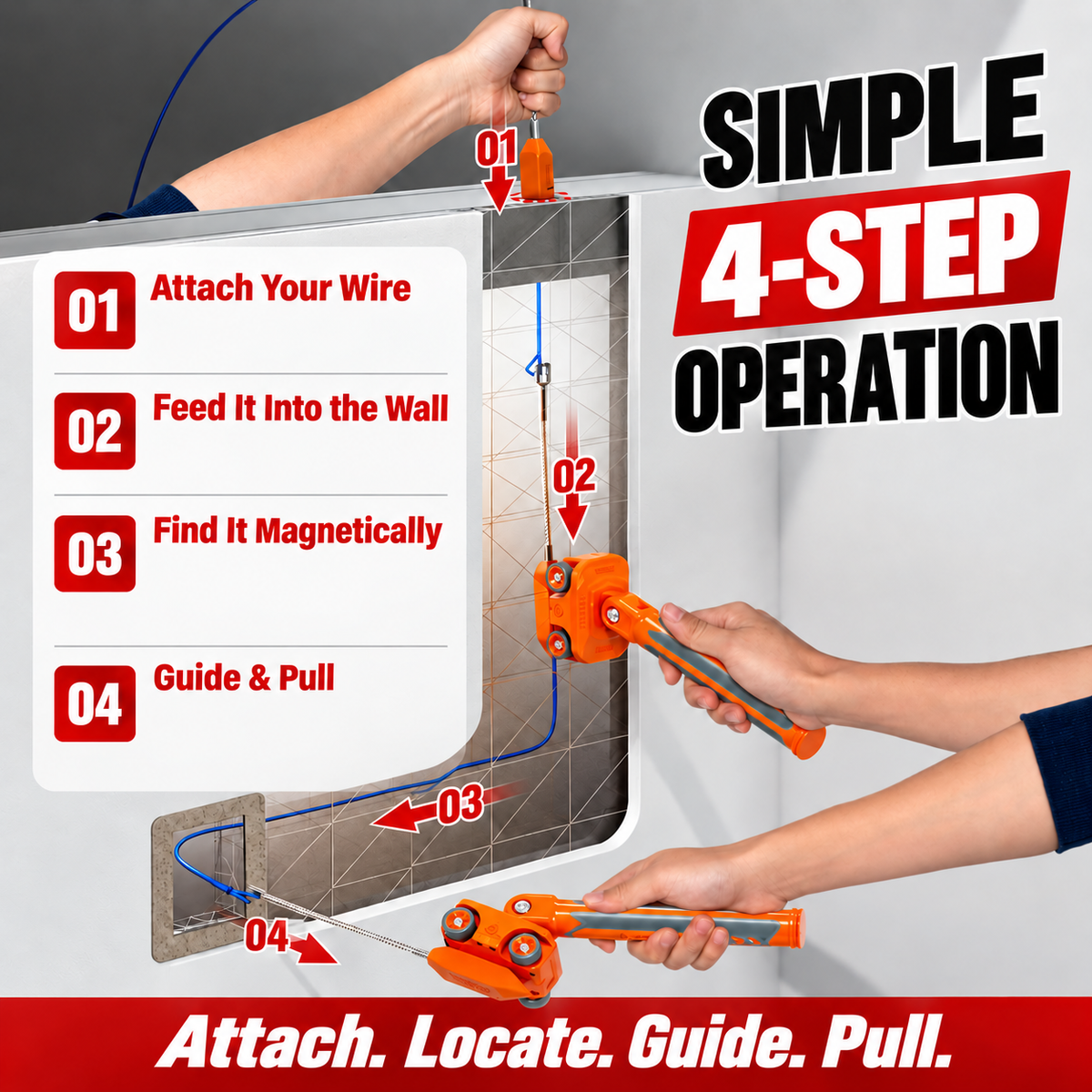 SIMPLE
4-STEP
OPERATION

01 Attach Your Wire

02 Feed It Into the Wall

03 Find It Magnetically

04 Guide & Pull

01

02

03

04

Attach. Locate. Guide. Pull.