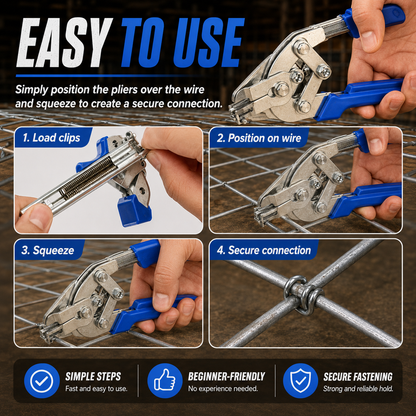 EASY TO USE

Simply position the pliers over the wire and squeeze to create a secure connection.

1. Load clips

2. Position on wire

3. Squeeze

4. Secure connection

SIMPLE STEPS
Fast and easy to use.

BEGINNER-FRIENDLY
No experience needed.

SECURE FASTENING
Strong and reliable hold.