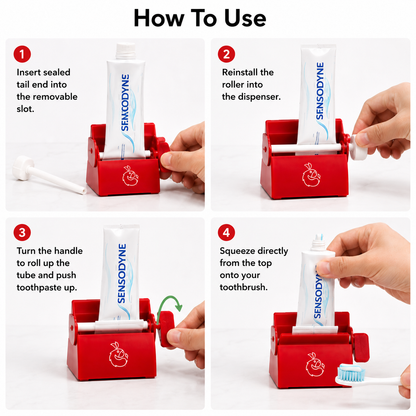 How To Use

1
Insert sealed tail end into the removable slot.

SENSODYNE

2
Reinstall the roller into the dispenser.

SENSODYNE

3
Turn the handle to roll up the tube and push toothpaste up.

SENSODYNE

4
Squeeze directly from the top onto your toothbrush.

SENSODYNE